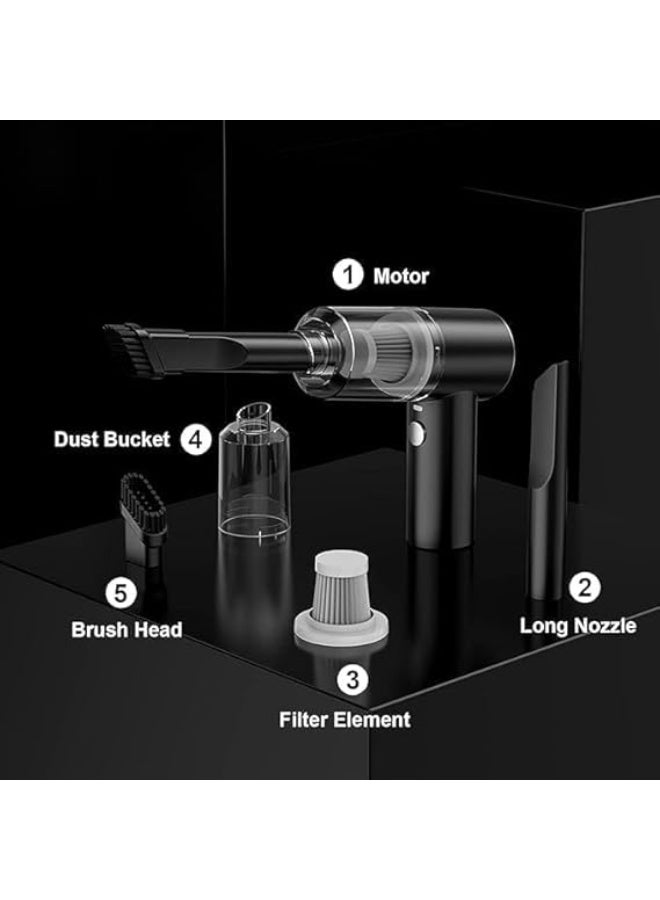 1 Motor

Dust Bucket 4

5

Brush Head

2

Long Nozzle

3

Filter Element